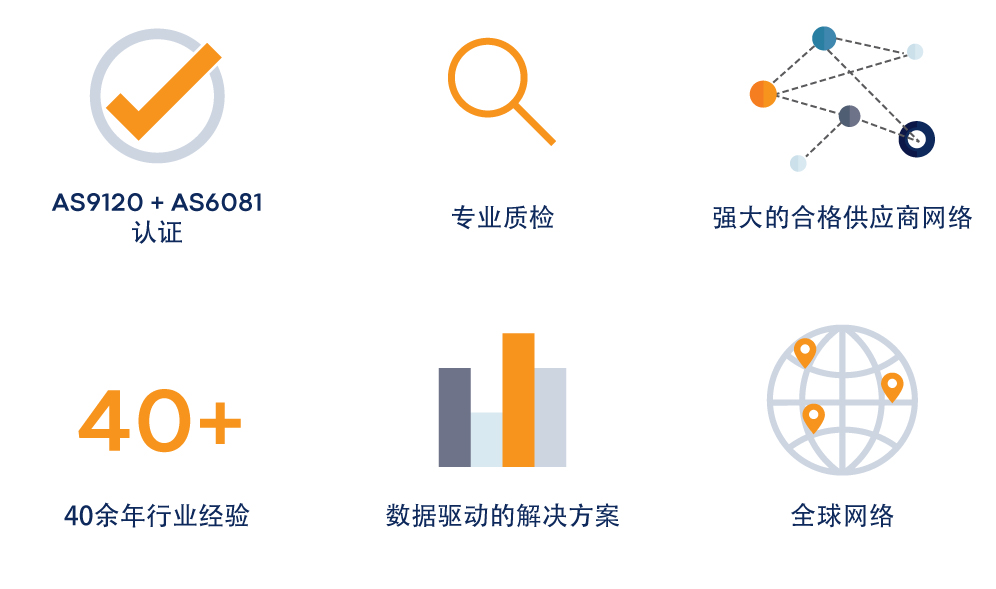 AS9120 + AS6081 认证

专业质检

强大的合格供应商网络

40+

40余年行业经验

数据驱动的解决方案

全球网络