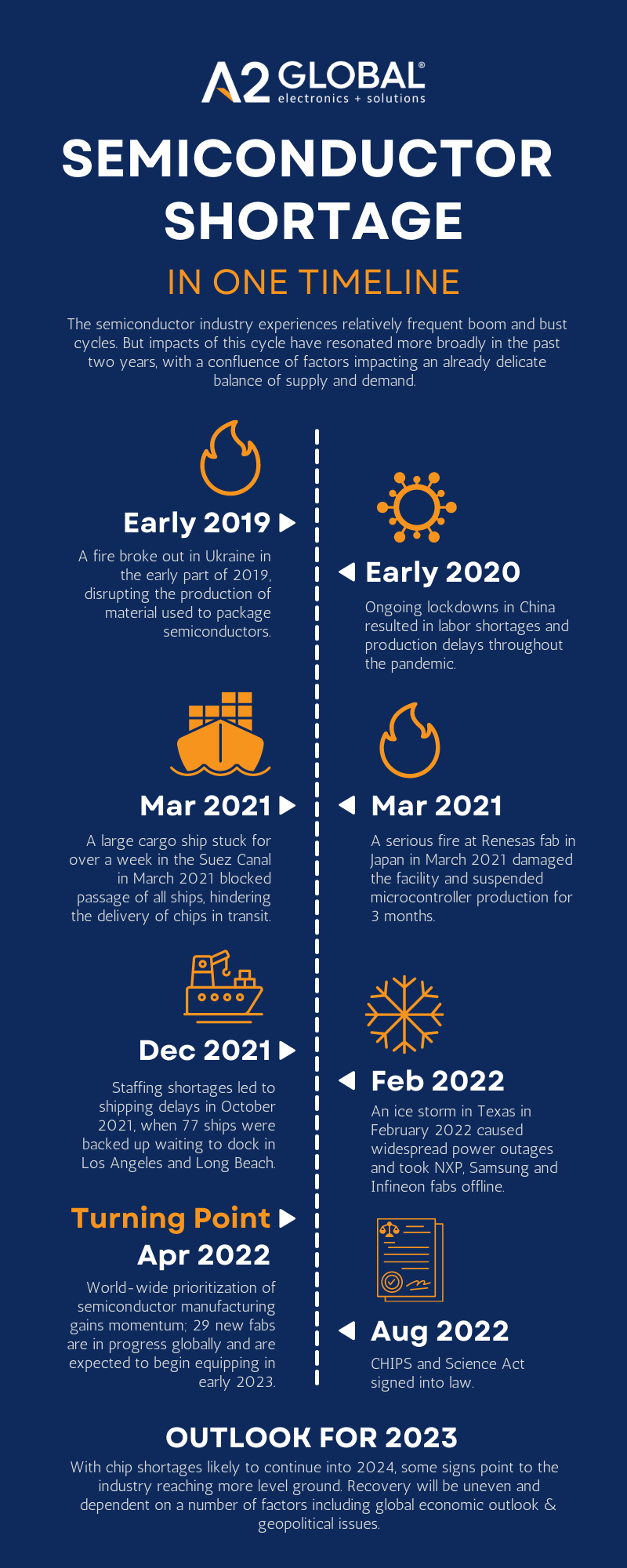 A2 GLOBAL®
electronics + solutions

SEMICONDUCTOR SHORTAGE

IN ONE TIMELINE

The semiconductor industry experiences relatively frequent boom and bust cycles. But impacts of this cycle have resonated more broadly in the past two years, with a confluence of factors impacting an already delicate balance of supply and demand.

Early 2019

A fire broke out in Ukraine in the early part of 2019, disrupting the production of material used to package semiconductors.

Early 2020

Ongoing lockdowns in China resulted in labor shortages and production delays throughout the pandemic.

Mar 2021

A large cargo ship stuck for over a week in the Suez Canal in March 2021 blocked passage of all ships, hindering the delivery of chips in transit.

Mar 2021

A serious fire at Renesas fab in Japan in March 2021 damaged the facility and suspended microcontroller production for 3 months.

Dec 2021

Staffing shortages led to shipping delays in October 2021, when 77 ships were backed up waiting to dock in Los Angeles and Long Beach.

Feb 2022

An ice storm in Texas in February 2022 caused widespread power outages and took NXP, Samsung and Infineon fabs offline.

Turning Point
Apr 2022

World-wide prioritization of semiconductor manufacturing gains momentum; 29 new fabs are in progress globally and are expected to begin equipping in early 2023.

Aug 2022

CHIPS and Science Act signed into law.

OUTLOOK FOR 2023

With chip shortages likely to continue into 2024, some signs point to the industry reaching more level ground. Recovery will be uneven and dependent on a number of factors including global economic outlook & geopolitical issues.